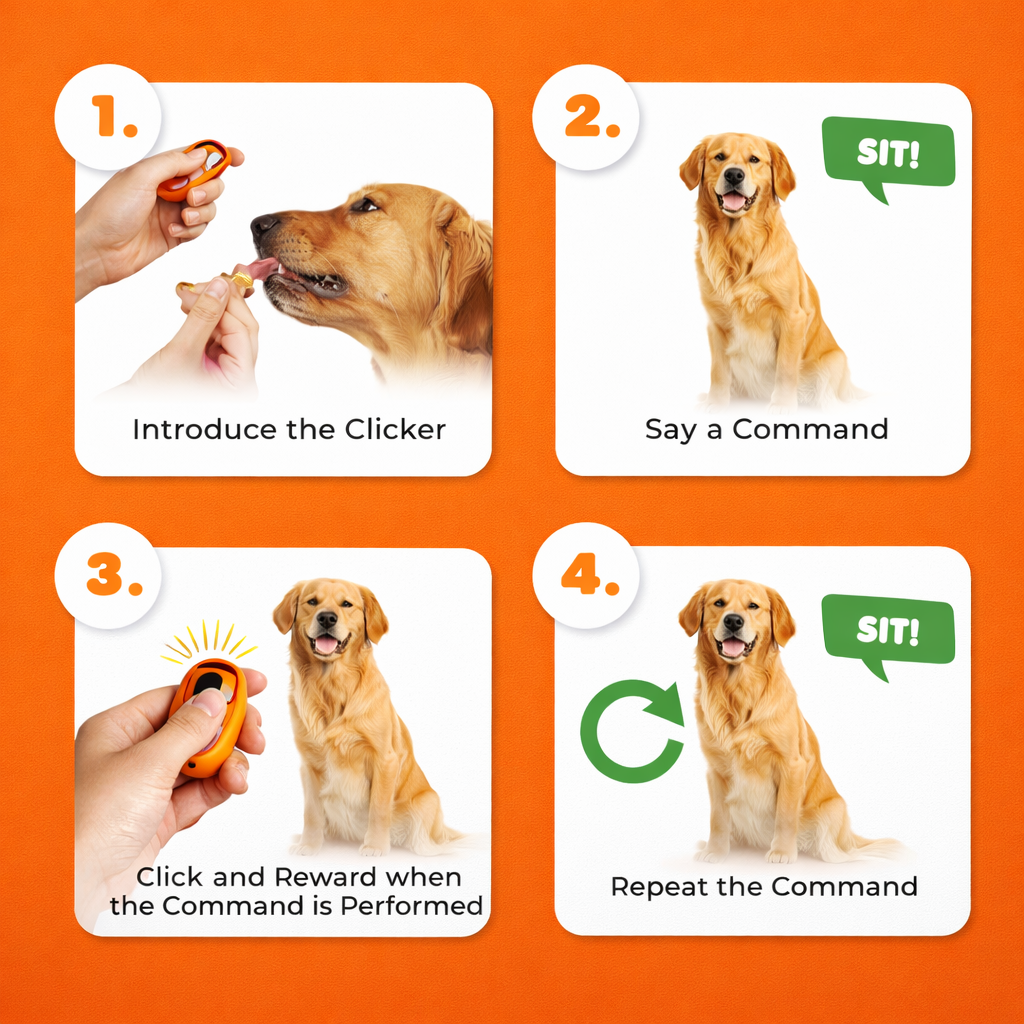 1.

Introduce the Clicker

2.

SIT!

Say a Command

3.

Click and Reward when the Command is Performed

4.

SIT!

Repeat the Command