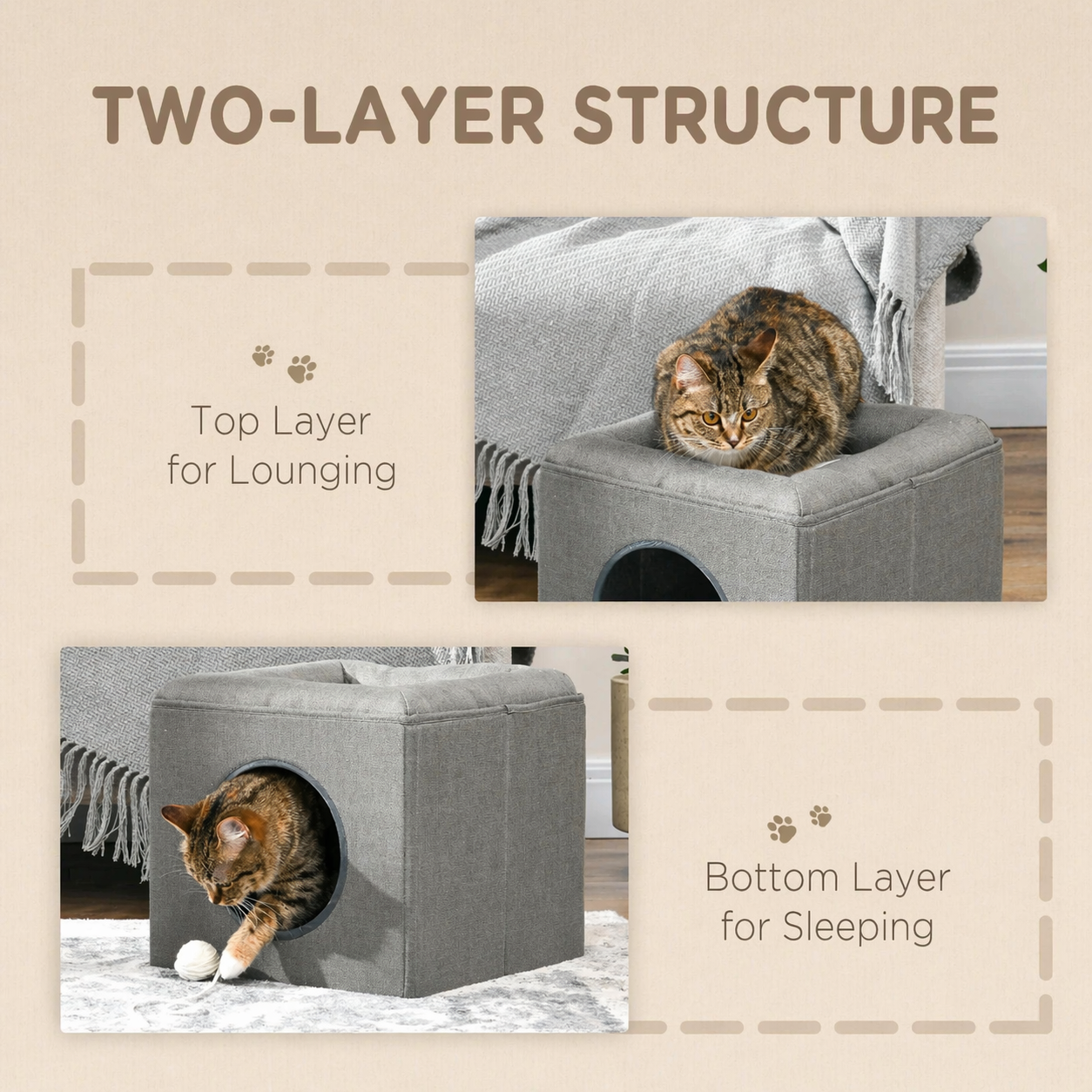 TWO-LAYER STRUCTURE

Top Layer for Lounging

Bottom Layer for Sleeping