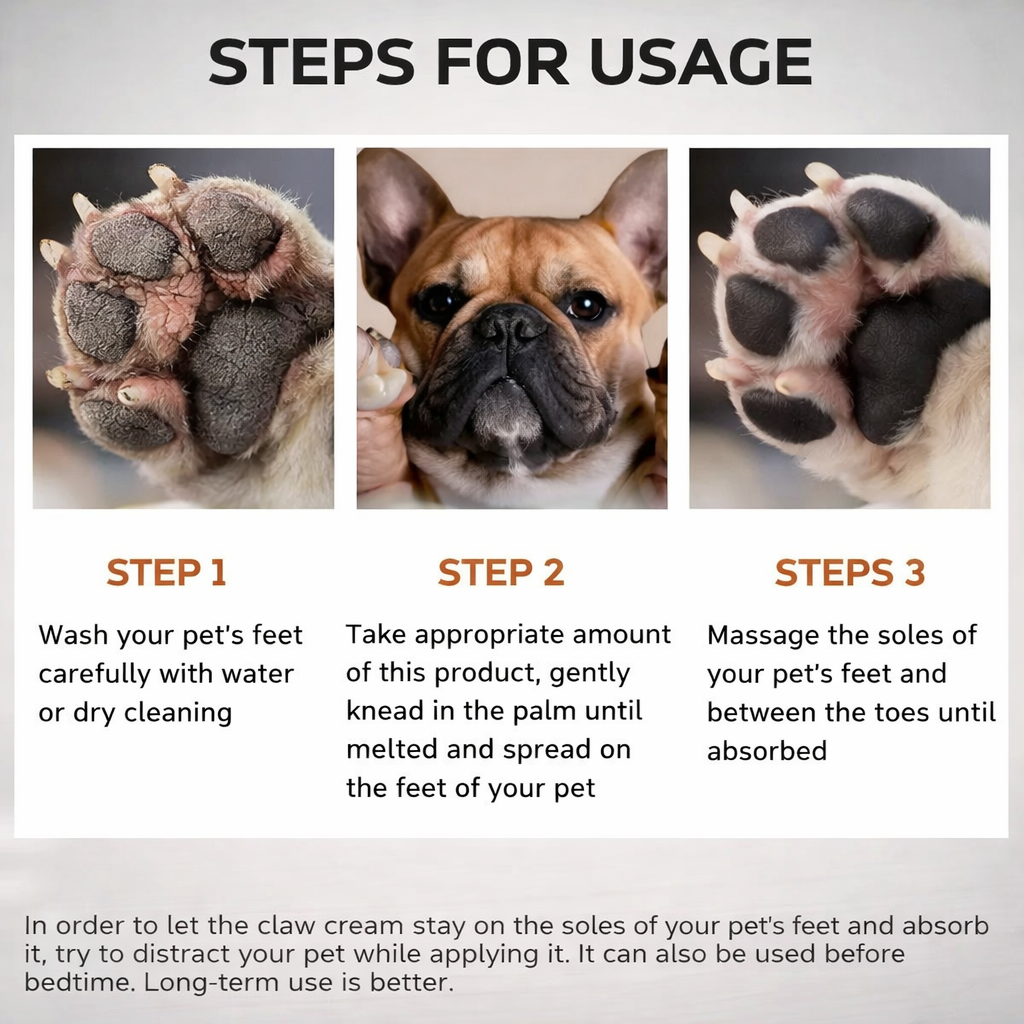 STEPS FOR USAGE

STEP 1

Wash your pet's feet carefully with water or dry cleaning

STEP 2

Take appropriate amount of this product, gently knead in the palm until melted and spread on the feet of your pet

STEPS 3

Massage the soles of your pet's feet and between the toes until absorbed

In order to let the claw cream stay on the soles of your pet's feet and absorb it, try to distract your pet while applying it. It can also be used before bedtime. Long-term use is better.