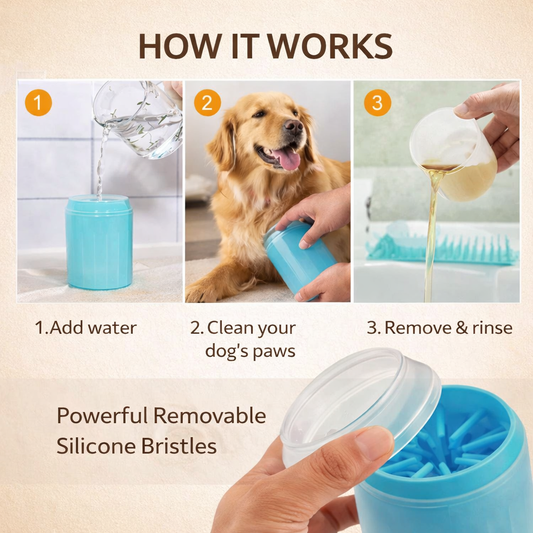 HOW IT WORKS

1

2

3

1.Add water

2. Clean your dog's paws

3. Remove & rinse

Powerful Removable Silicone Bristles